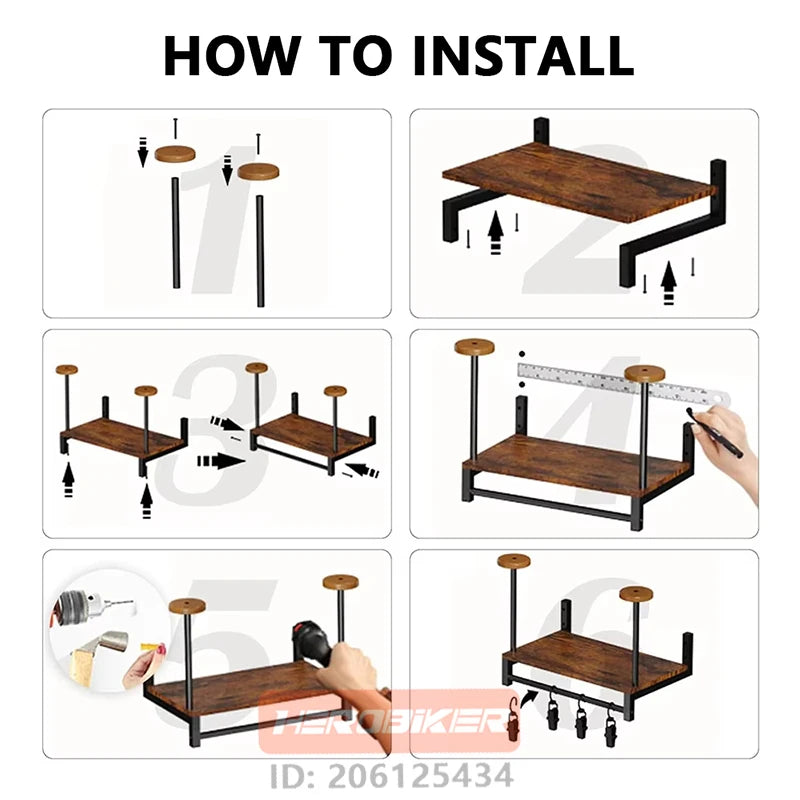 HOW TO INSTALL

1

2

3

4

5

6

HEROBIKER

ID: 206125434